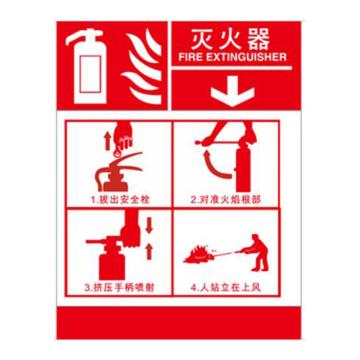 灭火器
FIRE EXTINGUISHER

1.拔出安全栓

2.对准火焰根部

3.挤压手柄喷射

4.人站立在上风