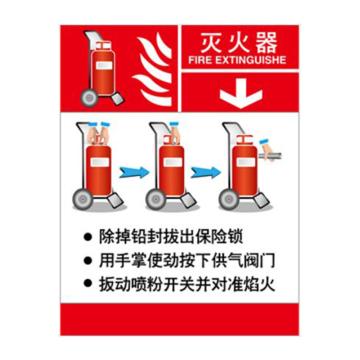 灭火器
FIRE EXTINGUISHE

● 除掉铅封拔出保险锁
● 用手掌使劲按下供气阀门
● 扳动喷粉开关并对准焰火